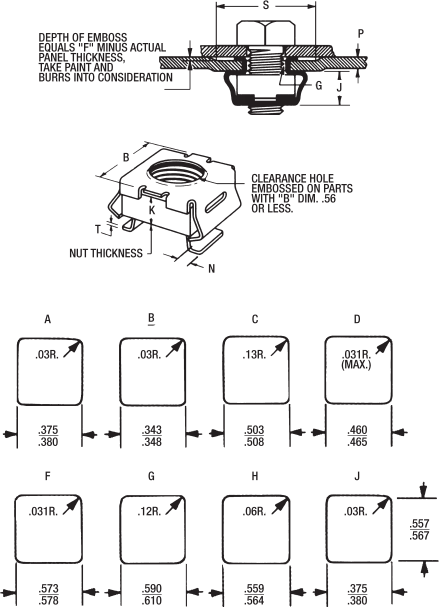 S

DEPTH OF EMBOSS EQUALS "F" MINUS ACTUAL PANEL THICKNESS, TAKE PAINT AND BURRS INTO CONSIDERATION

P

G

J

B

CLEARANCE HOLE EMBOSSED ON PARTS WITH "B" DIM. .56 OR LESS.

K

T

NUT THICKNESS

N

A

.03R.

$\frac{.375}{.380}$

B

.03R.

$\frac{.343}{.348}$

C

.13R.

$\frac{.503}{.508}$

D

.031R. (MAX.)

$\frac{.460}{.465}$

F

.031R.

$\frac{.573}{.578}$

G

.12R.

$\frac{.590}{.610}$

H

.06R.

$\frac{.559}{.564}$

J

.03R.

$\frac{.557}{.567}$

$\frac{.375}{.380}$